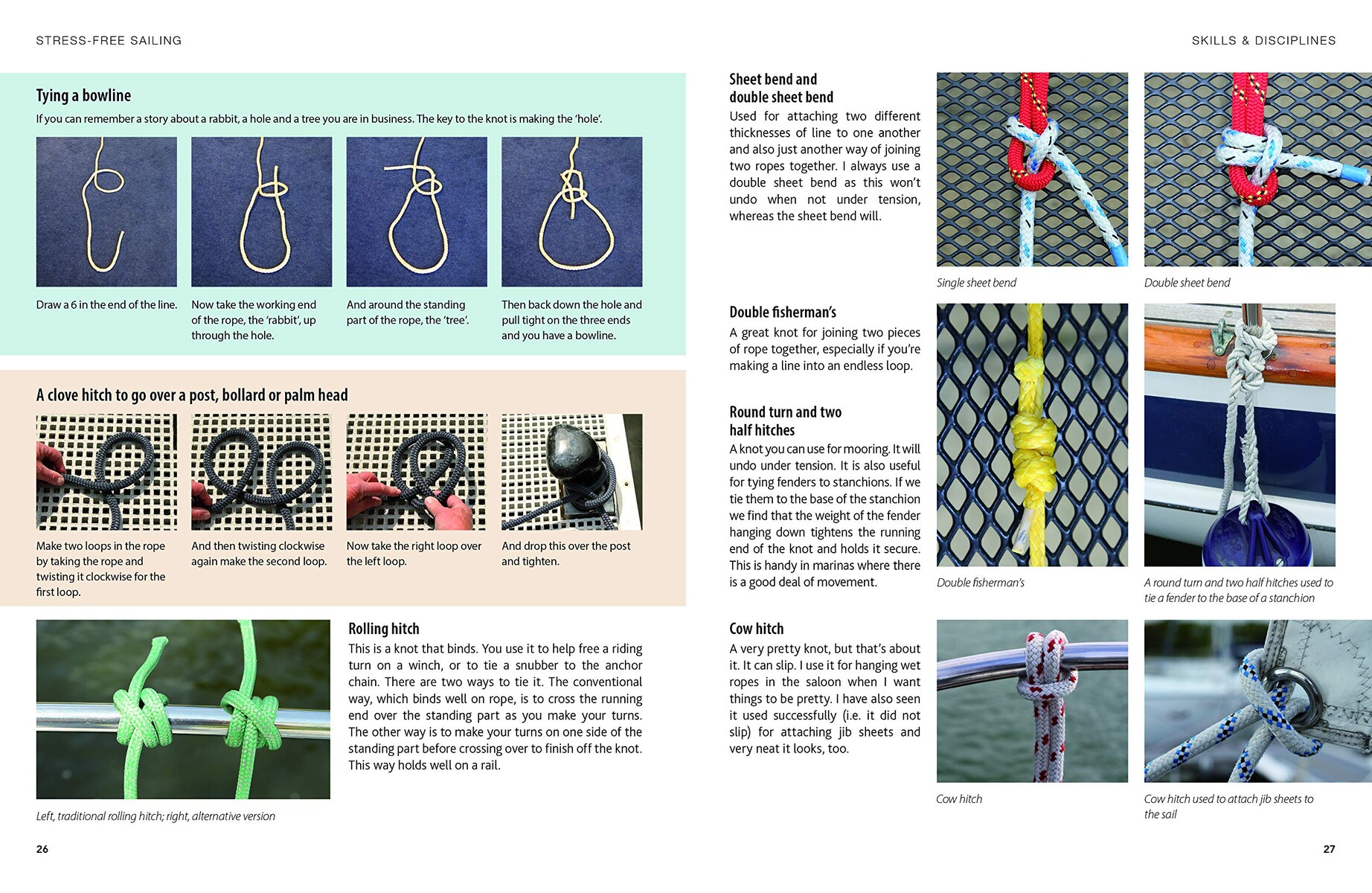 STRESS-FREE SAILING

Tying a bowline

If you can remember a story about a rabbit, a hole and a tree you are in business. The key to the knot is making the 'hole'.

Draw a 6 in the end of the line.

Now take the working end of the rope, the 'rabbit', up through the hole.

And around the standing part of the rope, the 'tree'.

Then back down the hole and pull tight on the three ends and you have a bowline.

A clove hitch to go over a post, bollard or palm head

Make two loops in the rope by taking the rope and twisting it clockwise for the first loop.

And then twisting clockwise again make the second loop.

Now take the right loop over the left loop.

And drop this over the post and tighten.

Left, traditional rolling hitch; right, alternative version

Rolling hitch

This is a knot that binds. You use it to help free a riding turn on a winch, or to tie a snubber to the anchor chain. There are two ways to tie it. The conventional way, which binds well on rope, is to cross the running end over the standing part as you make your turns. The other way is to make your turns on one side of the standing part before crossing over to finish off the knot. This way holds well on a rail.

26

SKILLS & DISCIPLINES

Sheet bend and double sheet bend

Used for attaching two different thicknesses of line to one another and also just another way of joining two ropes together. I always use a double sheet bend as this won't undo when not under tension, whereas the sheet bend will.

Single sheet bend

Double sheet bend

Double fisherman's

A great knot for joining two pieces of rope together, especially if you're making a line into an endless loop.

Round turn and two half hitches

A knot you can use for mooring. It will undo under tension. It is also useful for tying fenders to stanchions. If we tie them to the base of the stanchion we find that the weight of the fender hanging down tightens the running end of the knot and holds it secure. This is handy in marinas where there is a good deal of movement.

Double fisherman's

A round turn and two half hitches used to tie a fender to the base of a stanchion

Cow hitch

A very pretty knot, but that's about it. It can slip. I use it for hanging wet ropes in the saloon when I want things to be pretty. I have also seen it used successfully (i.e. it did not slip) for attaching jib sheets and very neat it looks, too.

Cow hitch

Cow hitch used to attach jib sheets to the sail

27